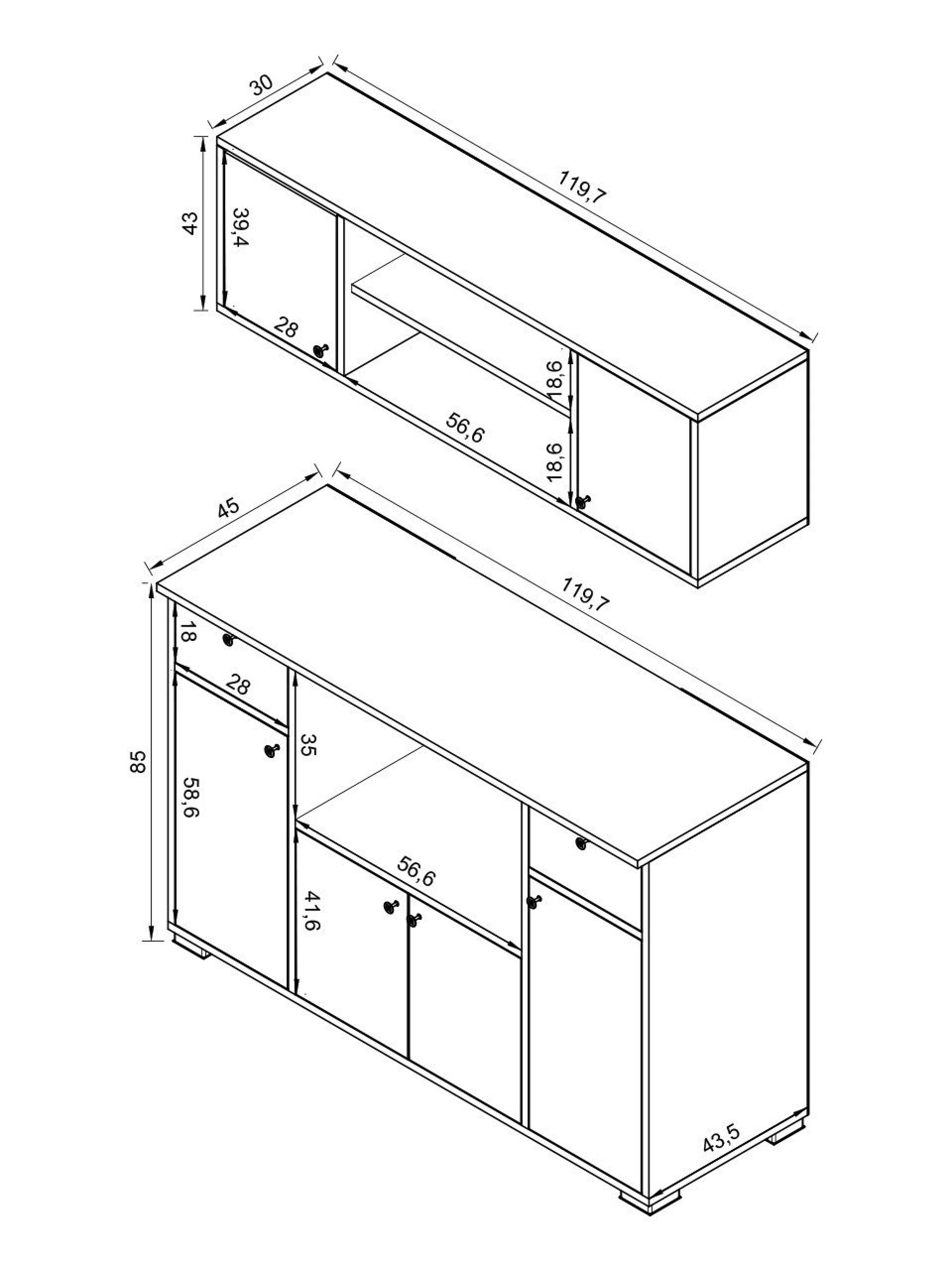 30
119,7
43
39,4
28
18,6
56,6
18,6
45
119,7
18
28
85
35
58,6
56,6
41,6
43,5