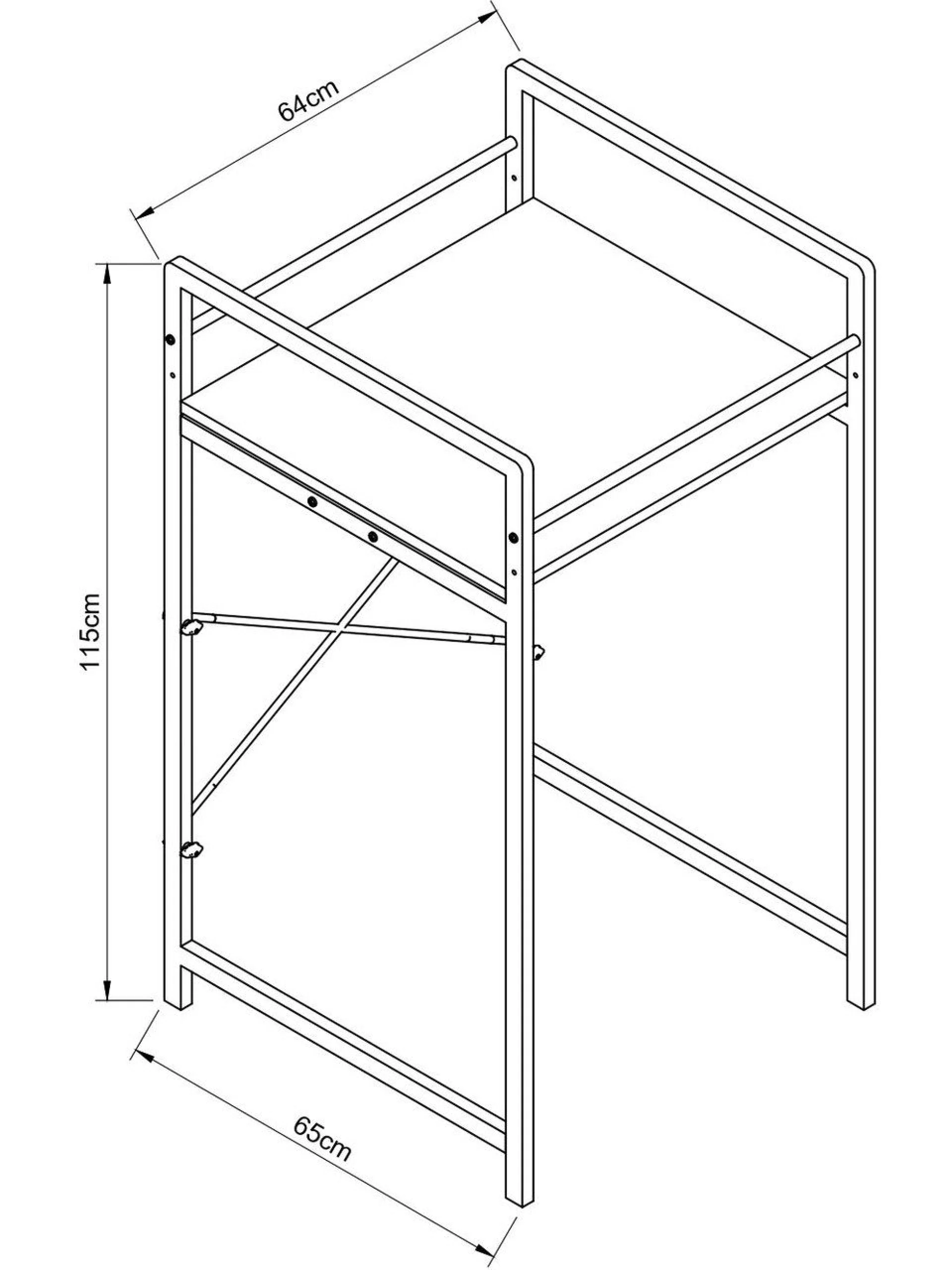 64cm

115cm

65cm