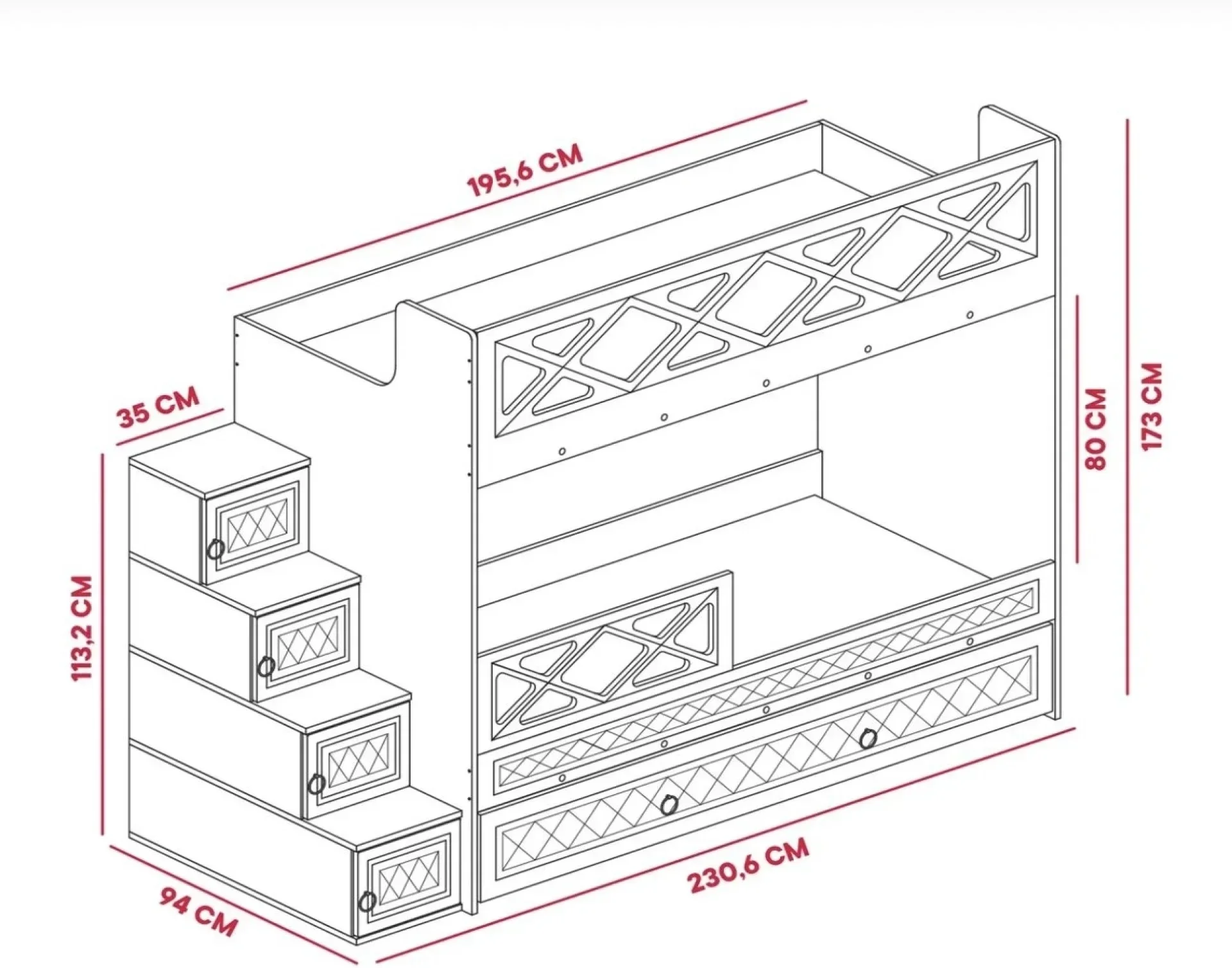 195,6 CM

35 CM

80 CM

173 CM

113,2 CM

94 CM

230,6 CM