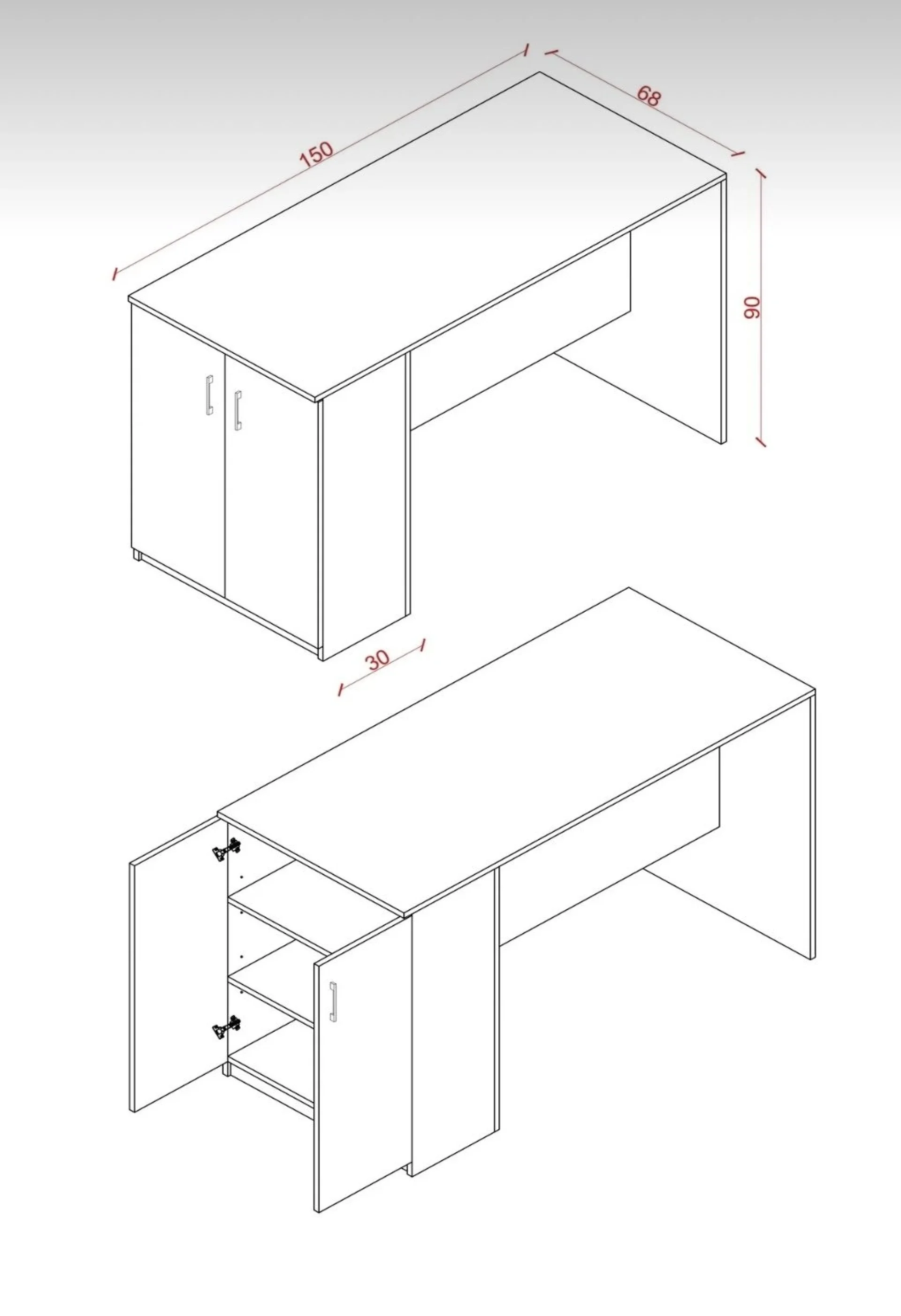 150
68
90
30