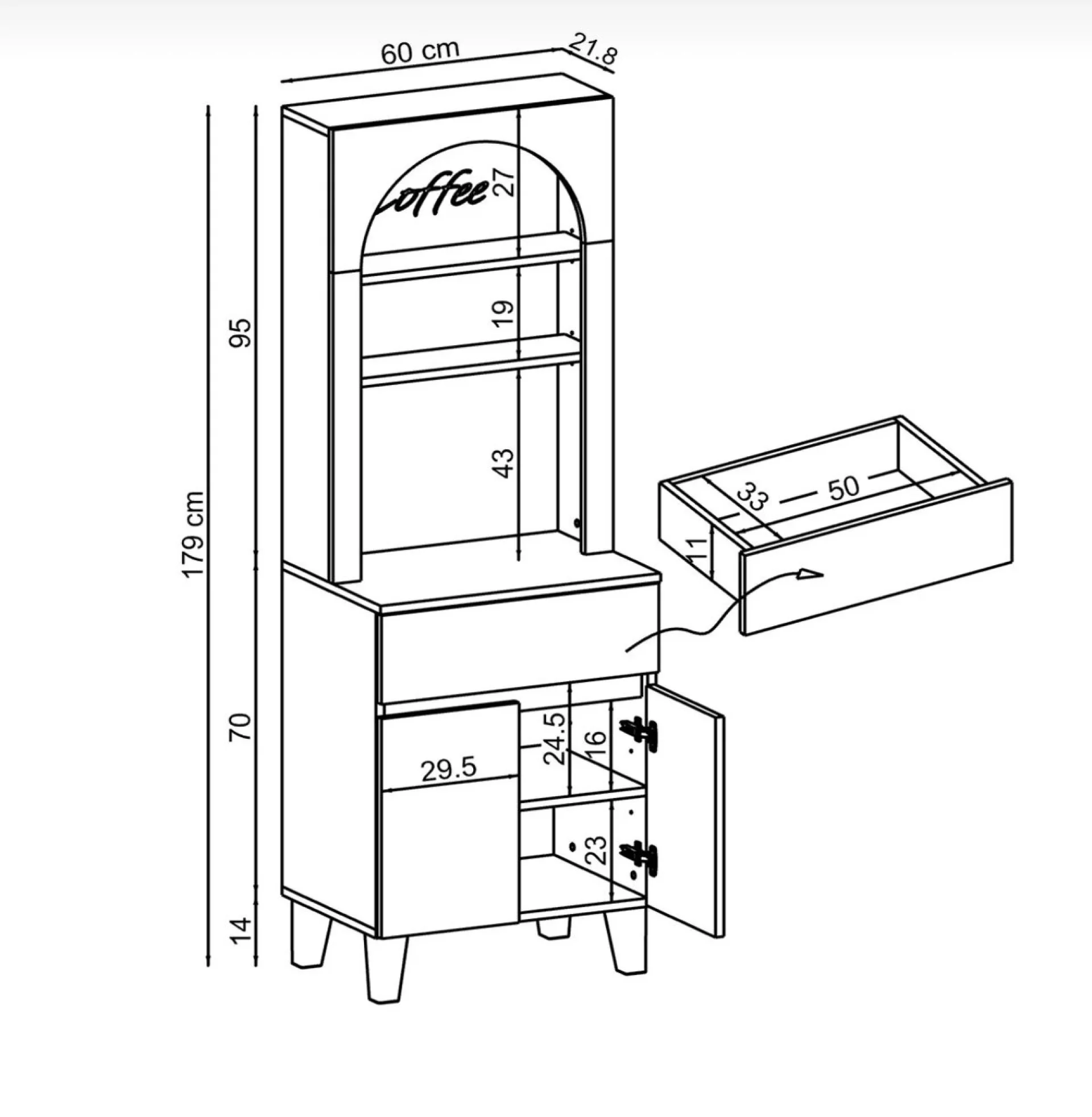 60 cm
21.8
179 cm
95
70
14
Coffee
27
19
43
33
50
11
29.5
24.5
16
23