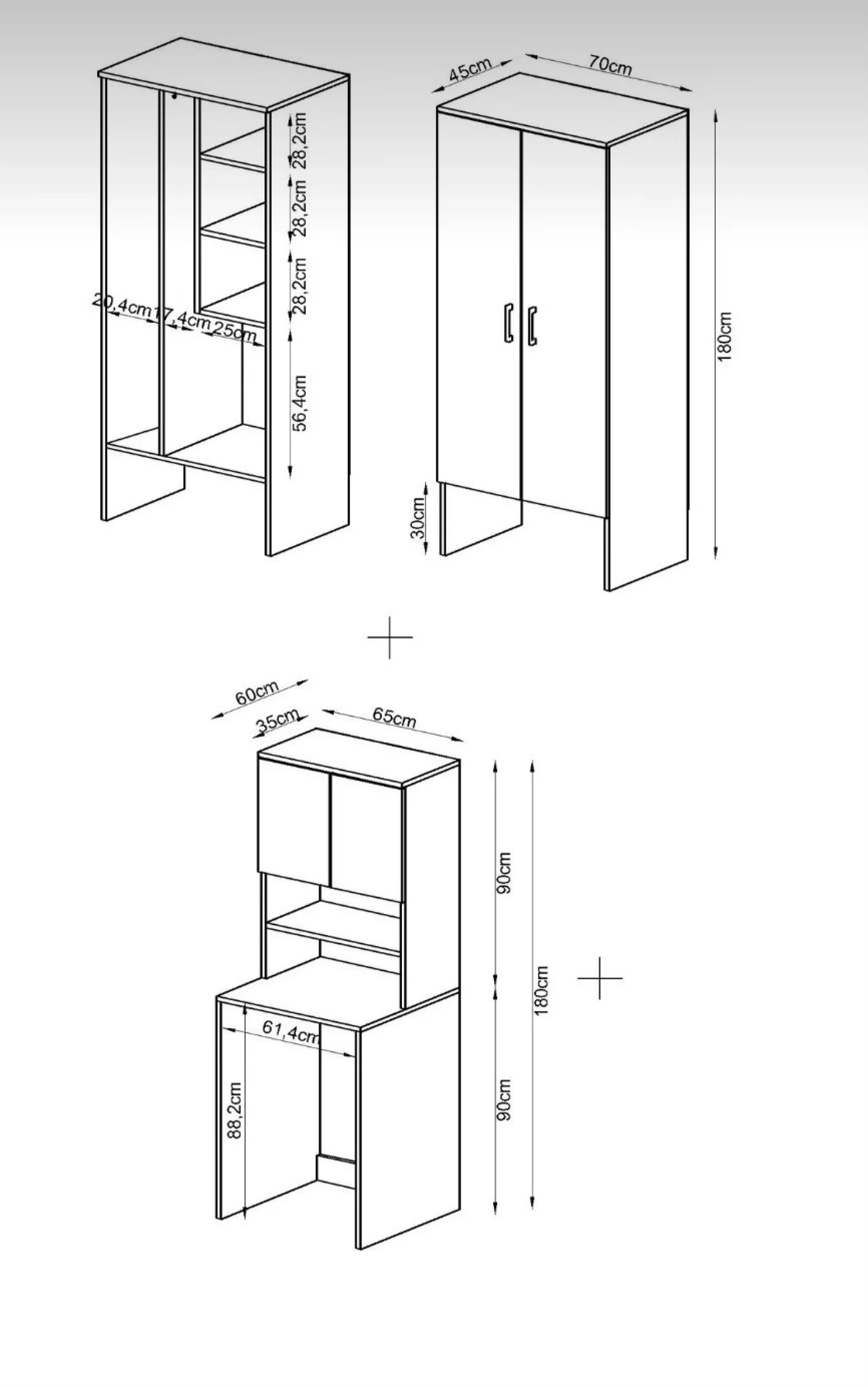 28,2cm
28,2cm
28,2cm
20,4cm
17,4cm
25cm
56,4cm
45cm
70cm
180cm
30cm
+
60cm
35cm
65cm
90cm
180cm
+
61,4cm
88,2cm
90cm