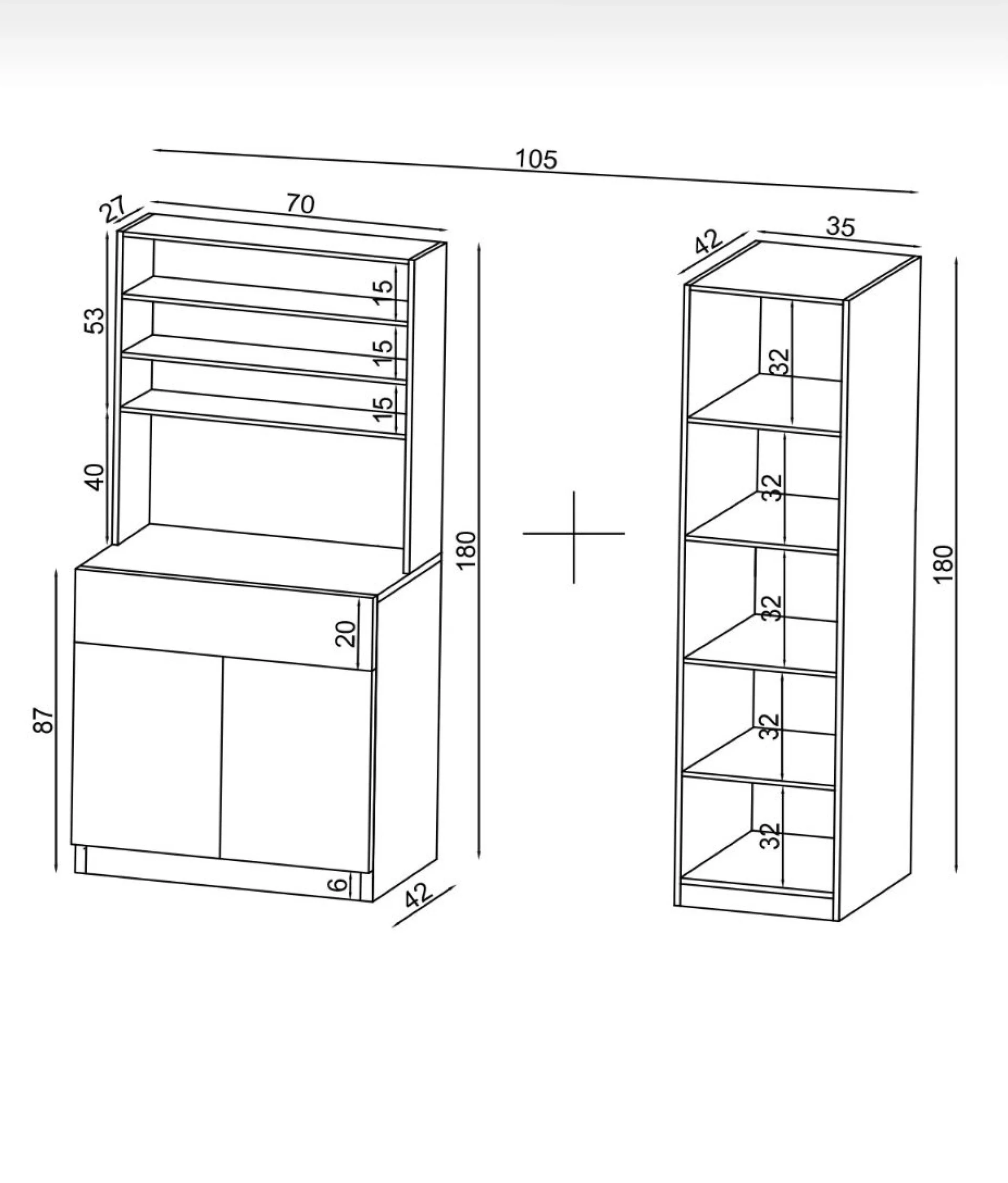 105

27
70
53
15
15
15
40
180
20
87
6
42

42
35
32
32
32
32
32
180